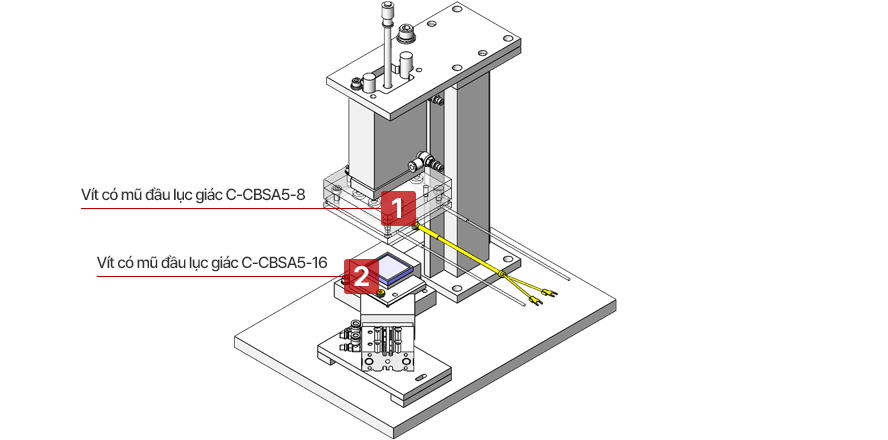 Vít có mũ đầu lục giác C-CBSA5-8

1

Vít có mũ đầu lục giác C-CBSA5-16

2