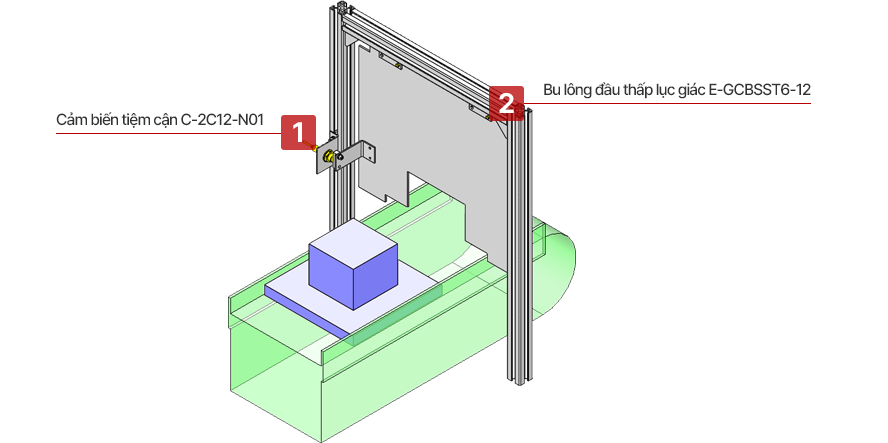 Cảm biến tiệm cận C-2C12-N01

1

2

Bu lông đầu thấp lục giác E-GCBSST6-12