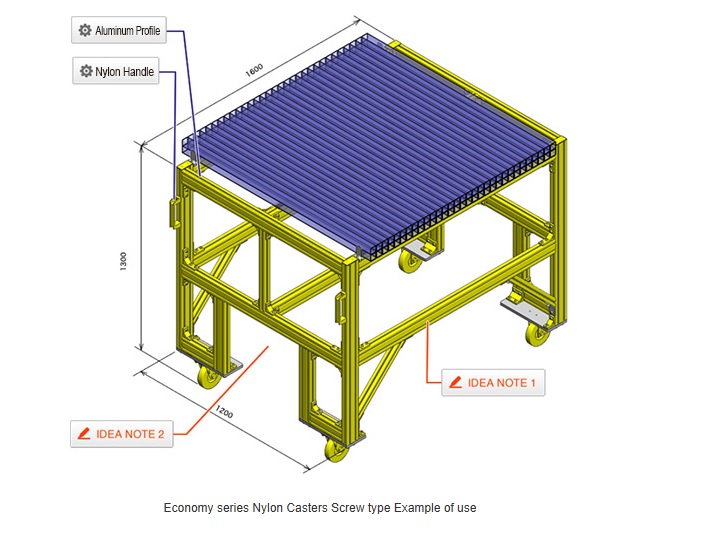 Aluminum Profile

Nylon Handle

1600

1300

1200

IDEA NOTE 1

IDEA NOTE 2

Economy series Nylon Casters Screw type Example of use